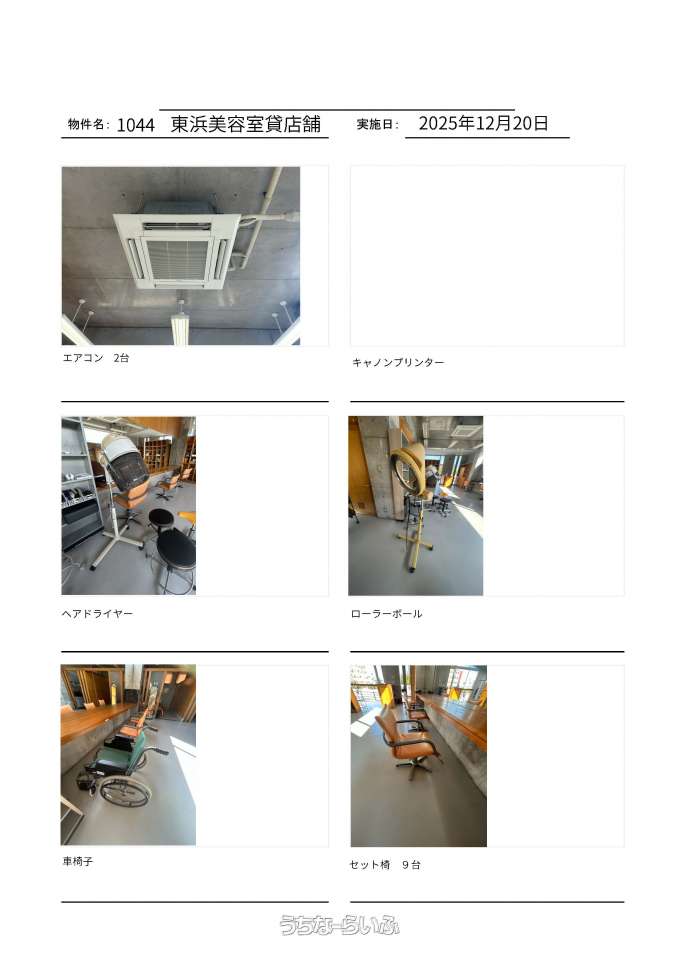 物件名: 1044 東浜美容室貸店舗 実施日: 2025年12月20日

エアコン 2台

キャノンプリンター

ヘアドライヤー

ローラーボール

車椅子

セット椅 9台

うちなーらいふ