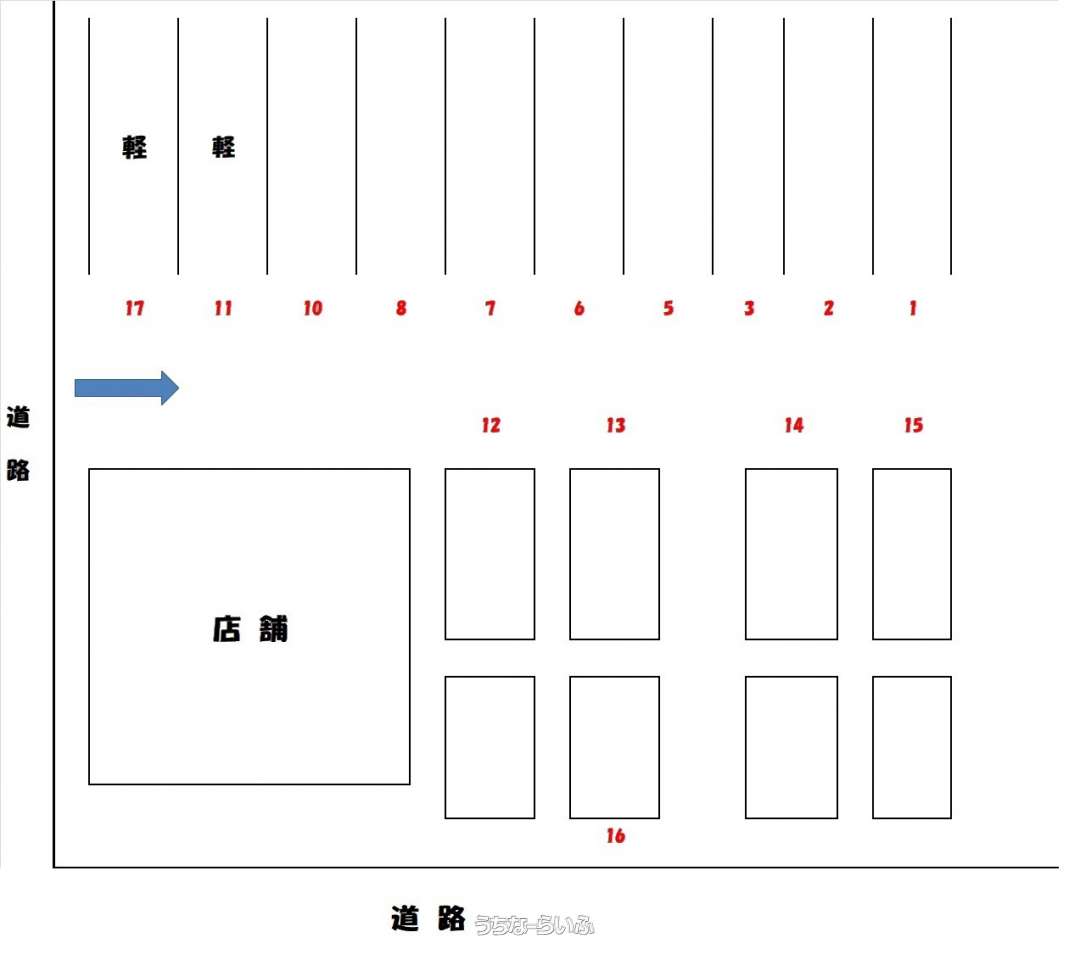 軽 軽

17 11 10 8 7 6 5 3 2 1

道路

12 13 14 15

店舗

16

道路 うちなーらいふ